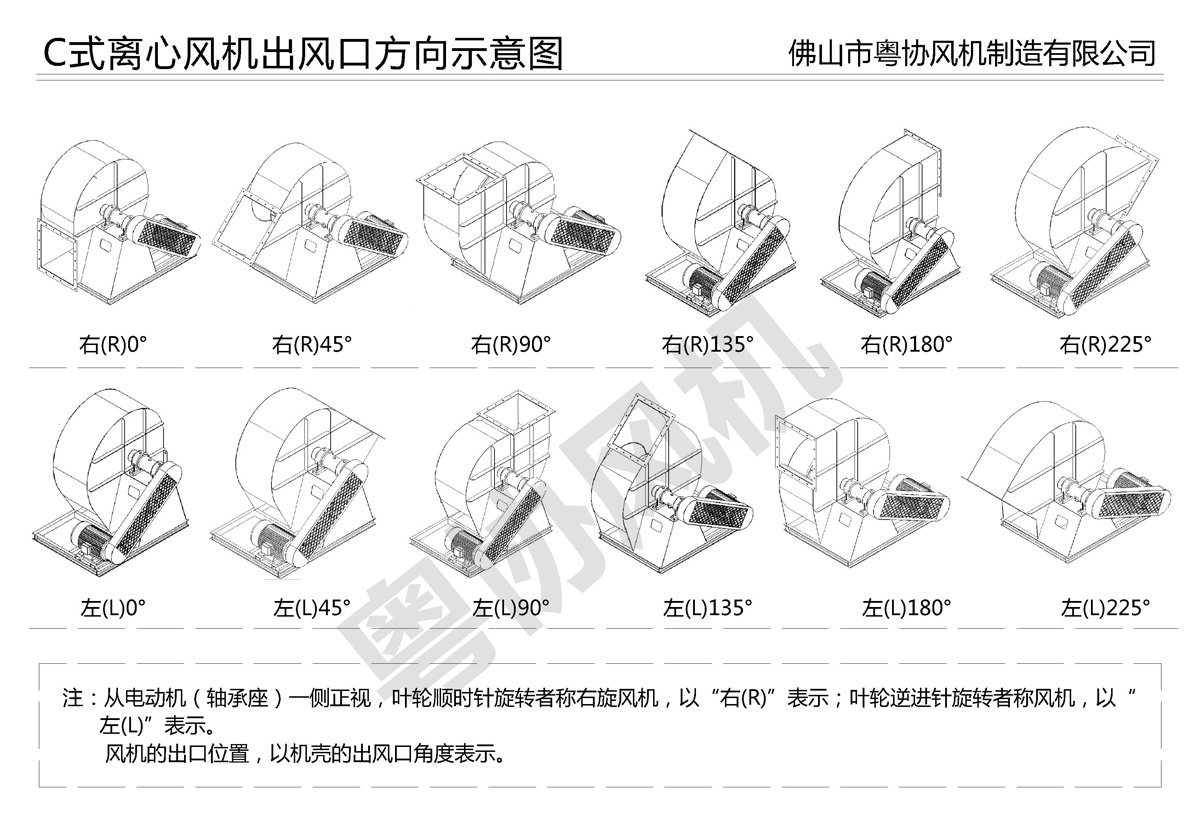 C式离心风机出风口方向示意图

佛山市粤协风机制造有限公司

右(R)0°

右(R)45°

右(R)90°

右(R)135°

右(R)180°

右(R)225°

左(L)0°

左(L)45°

左(L)90°

左(L)135°

左(L)180°

左(L)225°

粤协风机

注：从电动机（轴承座）一侧正视，叶轮顺时针旋转者称右旋风机，以“右(R)”表示；叶轮逆进针旋转者称风机，以“左(L)”表示。

风机的出口位置，以机壳的出风口角度表示。